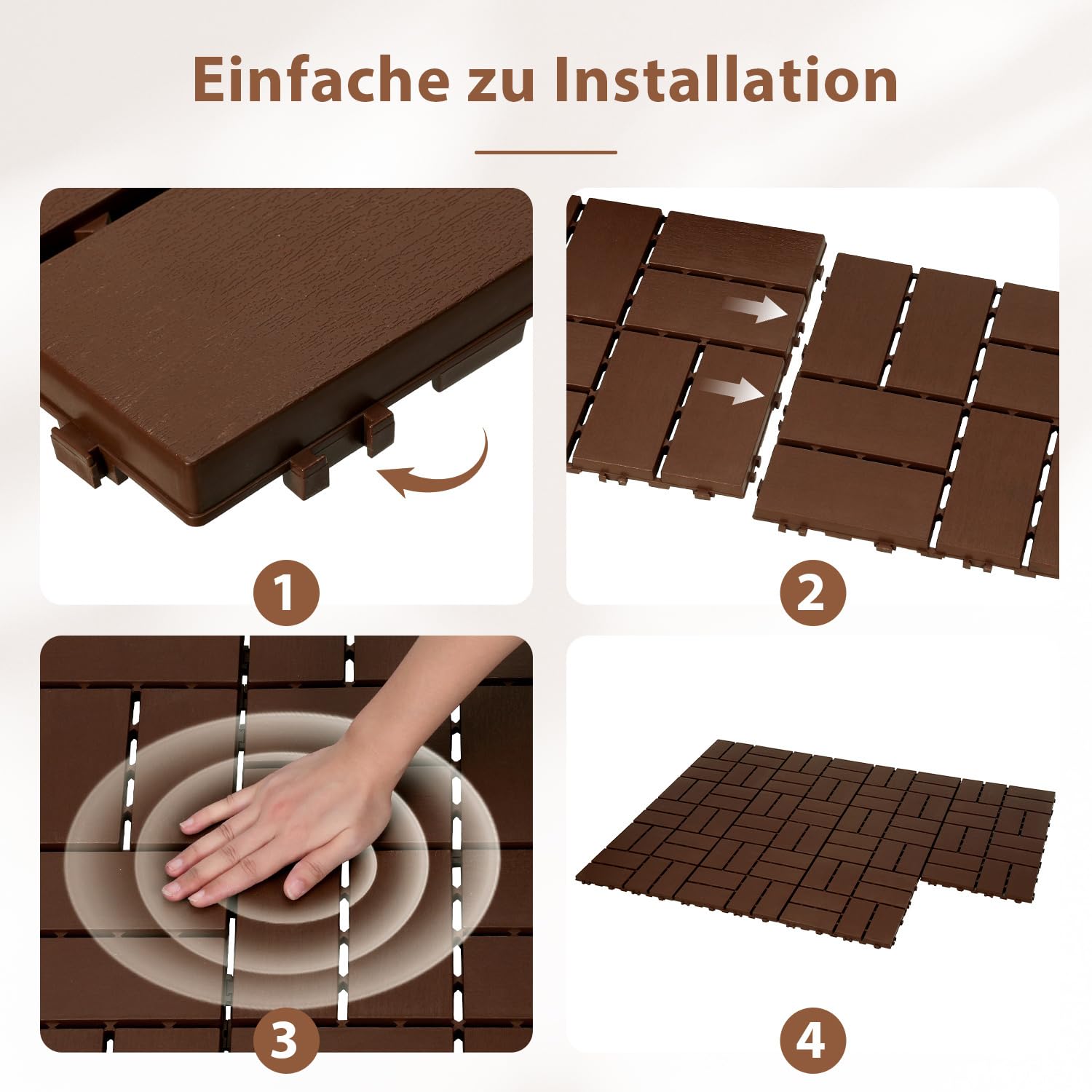 Einfache zu Installation

1

2

3

4